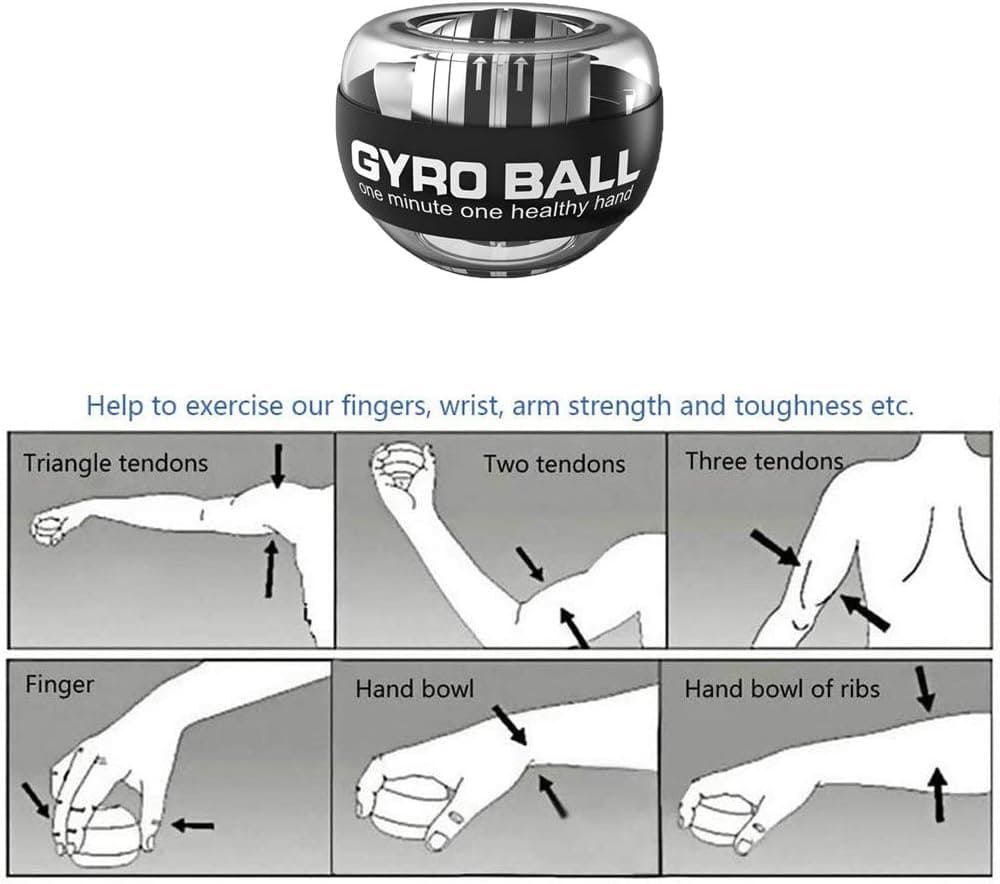 GYRO BALL
one minute one healthy hand

Help to exercise our fingers, wrist, arm strength and toughness etc.

Triangle tendons

Two tendons

Three tendons

Finger

Hand bowl

Hand bowl of ribs